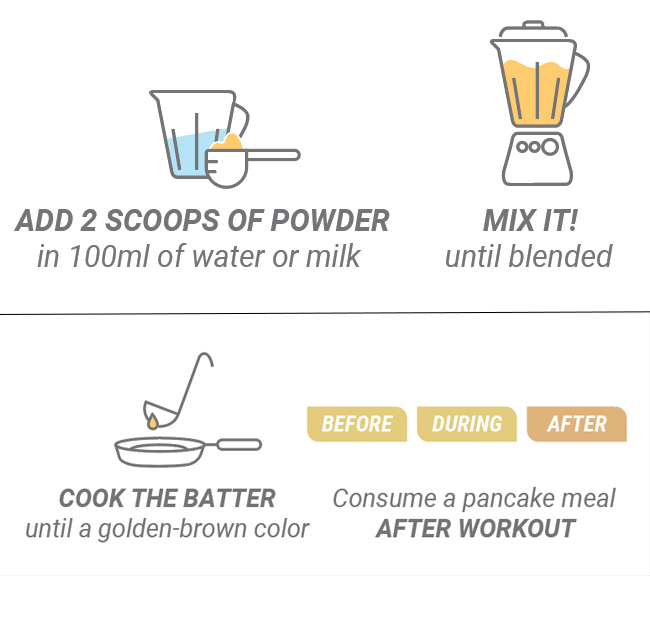 ADD 2 SCOOPS OF POWDER
in 100ml of water or milk

MIX IT!
until blended

COOK THE BATTER
until a golden-brown color

BEFORE DURING AFTER

Consume a pancake meal
AFTER WORKOUT